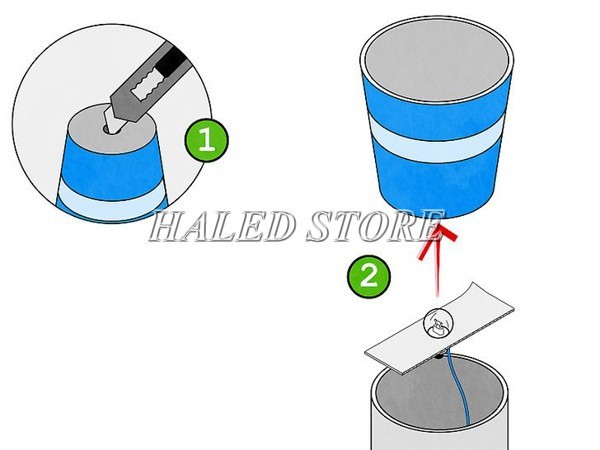 1

HALED STORE

2