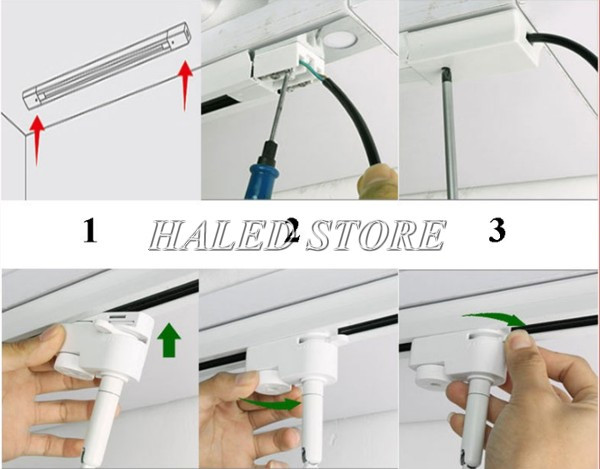 1 2 3

HALED STORE