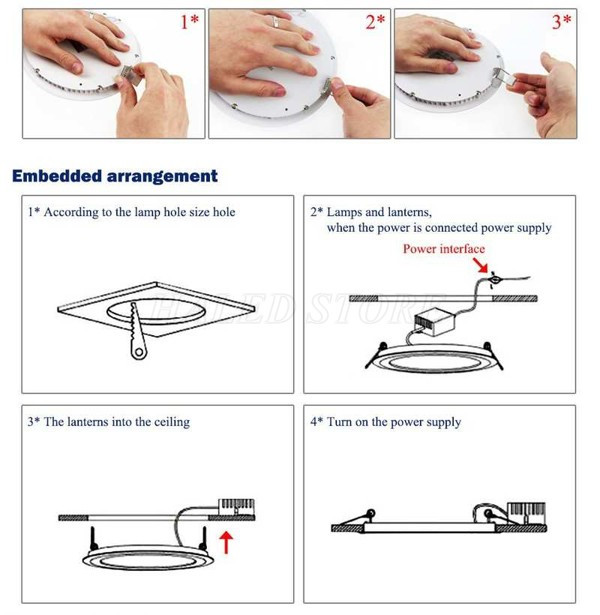 1*

2*

3*

Embedded arrangement

1* According to the lamp hole size hole

2* Lamps and lanterns, when the power is connected power supply

Power interface

HD LED STORE

3* The lanterns into the ceiling

4* Turn on the power supply