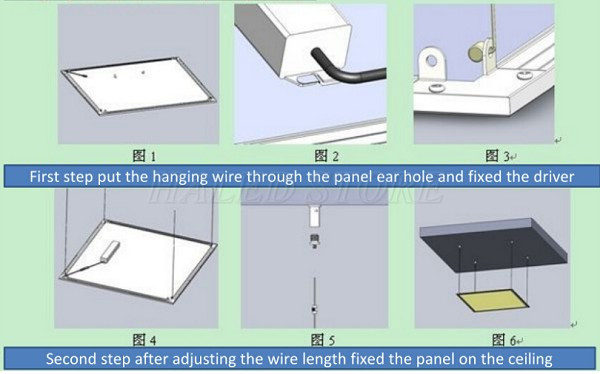 图 1

图 2

图 3

First step put the hanging wire through the panel ear hole and fixed the driver

HALED STORE

图 4

图 5

图 6

Second step after adjusting the wire length fixed the panel on the ceiling