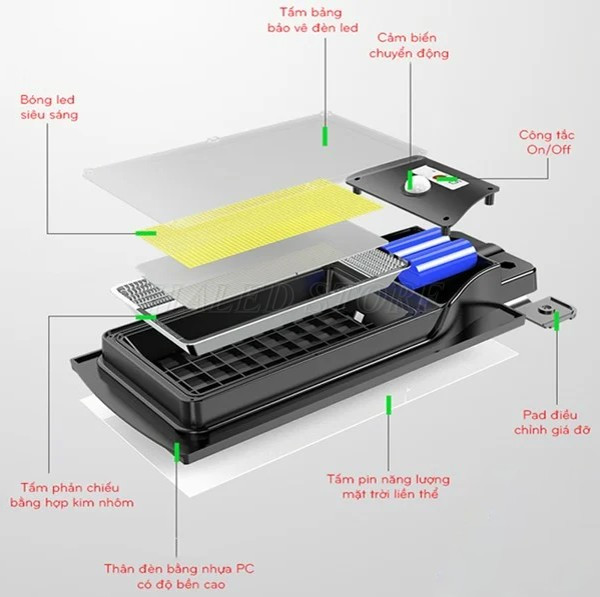 Tấm bảng bảo vệ đèn led

Cảm biến chuyển động

Bóng led siêu sáng

Công tắc On/Off

HALED STORE

Pad điều chỉnh giá đỡ

Tấm phản chiếu bằng hợp kim nhôm

Tấm pin năng lượng mặt trời liền thể

Thân đèn bằng nhựa PC có độ bền cao