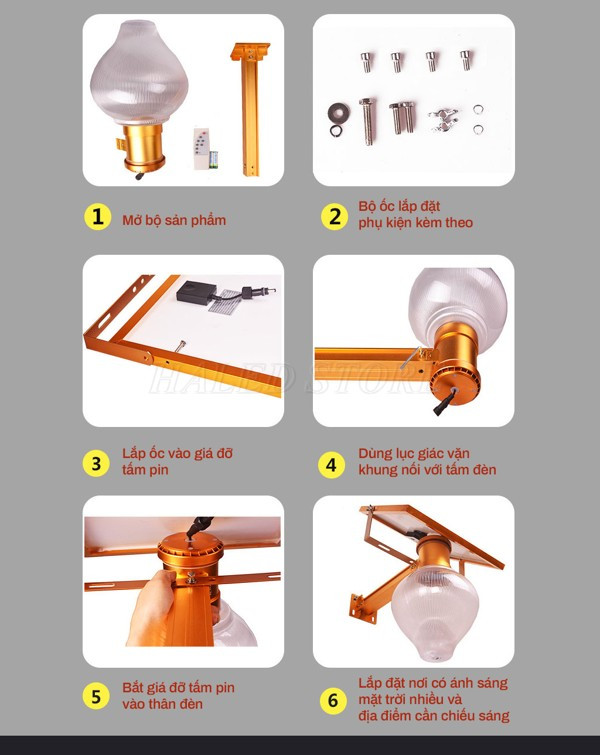 1
Mở bộ sản phẩm

2
Bộ ốc lắp đặt
phụ kiện kèm theo

HALED STORE

3
Lắp ốc vào giá đỡ
tấm pin

4
Dùng lục giác vặn
khung nối với tấm đèn

5
Bắt giá đỡ tấm pin
vào thân đèn

6
Lắp đặt nơi có ánh sáng
mặt trời nhiều và
địa điểm cần chiếu sáng