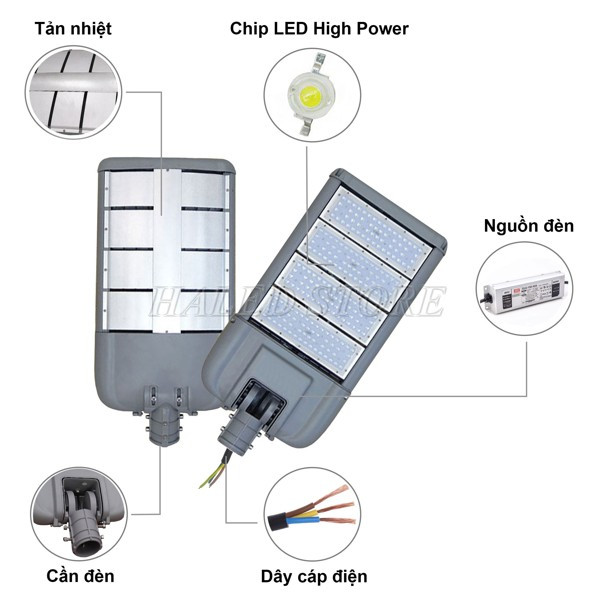 Tản nhiệt

Chip LED High Power

Nguồn đèn

HALED STORE

Cần đèn

Dây cáp điện