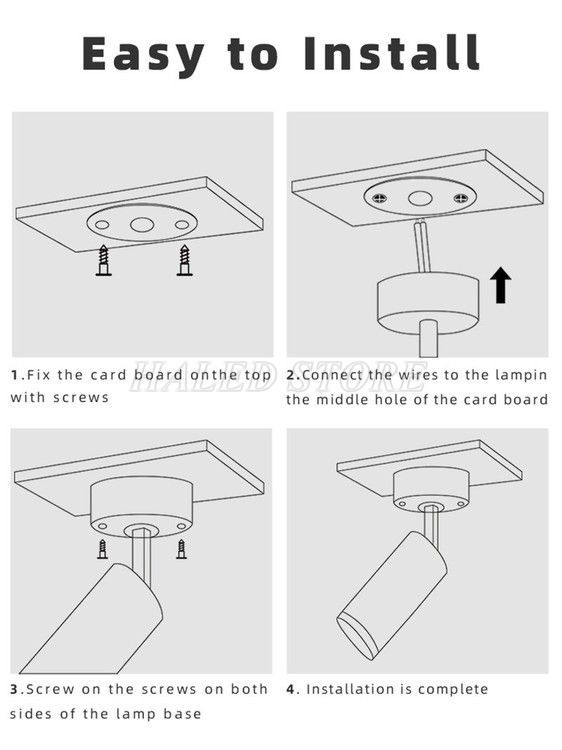 Easy to Install

1.Fix the card board onthe top with screws

2.Connect the wires to the lampin the middle hole of the card board

HALED STORE

3.Screw on the screws on both sides of the lamp base

4. Installation is complete