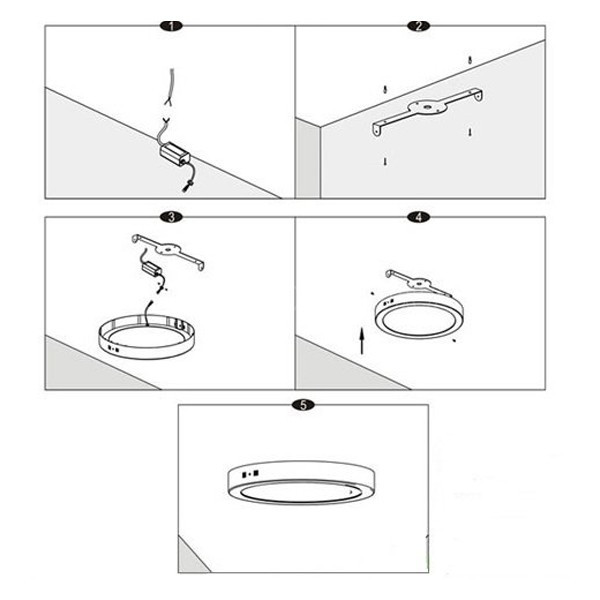 1

2

3

4

5