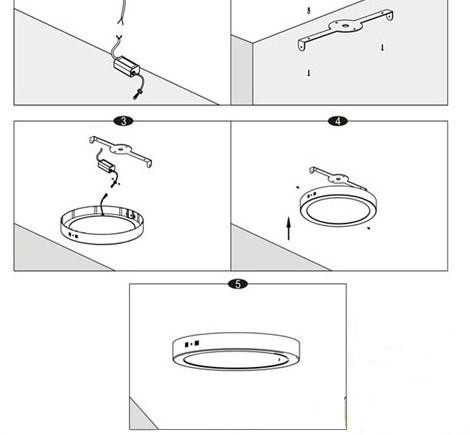 3

4

5