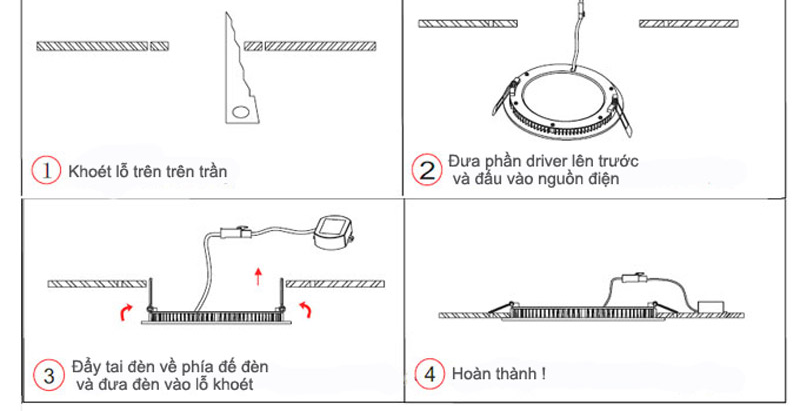 1 Khoét lỗ trên trên trần

2 Đưa phần driver lên trước và đấu vào nguồn điện

3 Đẩy tai đèn về phía đế đèn và đưa đèn vào lỗ khoét

4 Hoàn thành !