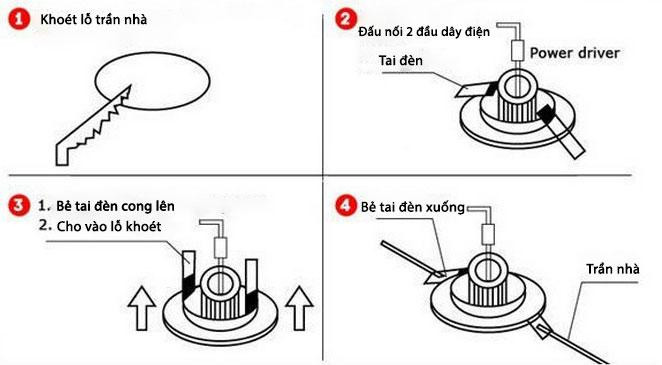 1 Khoét lỗ trần nhà

2 Đấu nối 2 đầu dây điện

Power driver

Tai đèn

3 1. Bẻ tai đèn cong lên
2. Cho vào lỗ khoét

4 Bẻ tai đèn xuống

Trần nhà